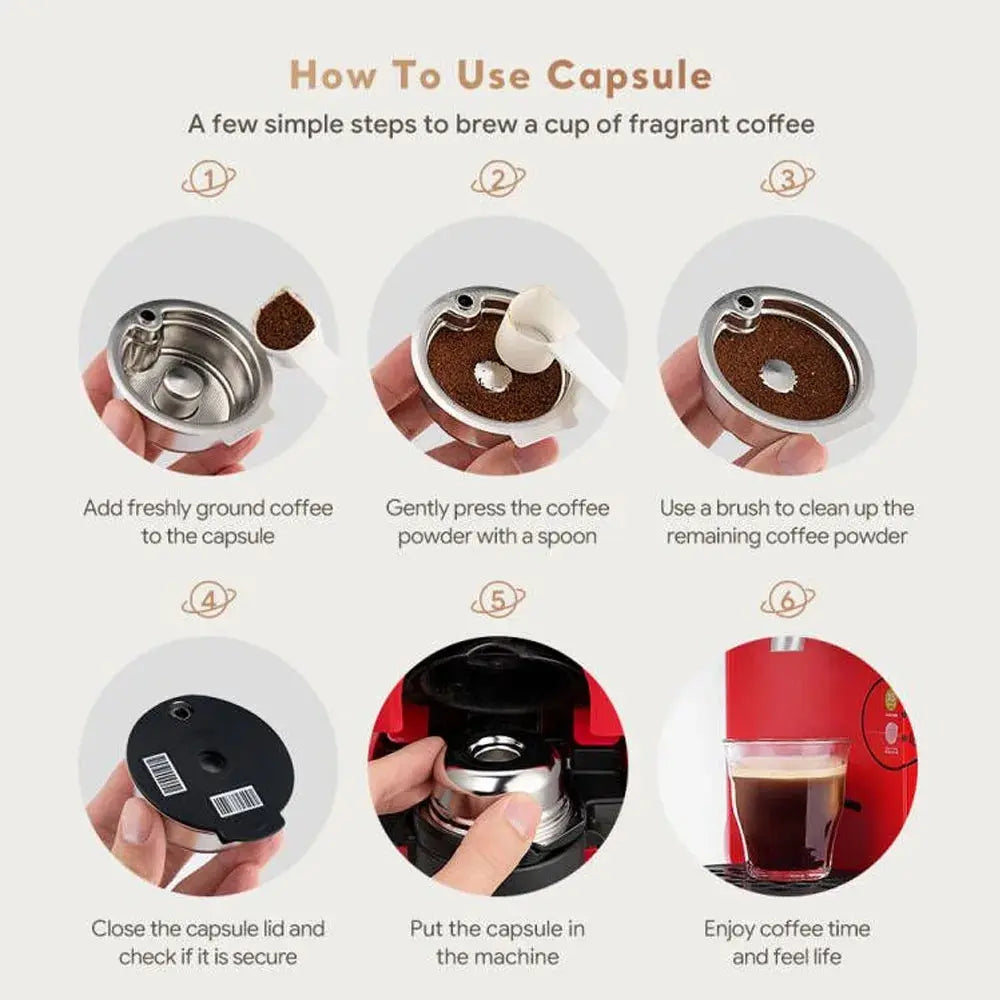 How To Use Capsule

A few simple steps to brew a cup of fragrant coffee

1

Add freshly ground coffee to the capsule

2

Gently press the coffee powder with a spoon

3

Use a brush to clean up the remaining coffee powder

4

Close the capsule lid and check if it is secure

5

Put the capsule in the machine

6

Enjoy coffee time and feel life